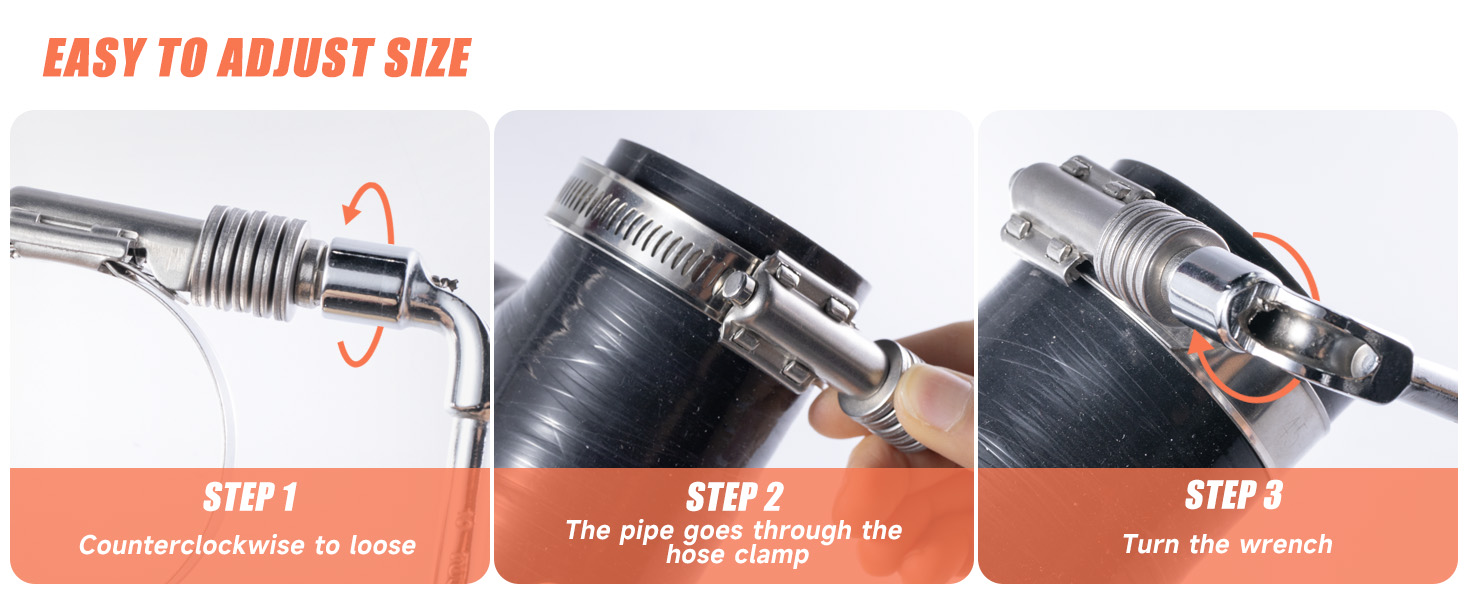 EASY TO ADJUST SIZE

STEP 1
Counterclockwise to loose

STEP 2
The pipe goes through the hose clamp

STEP 3
Turn the wrench